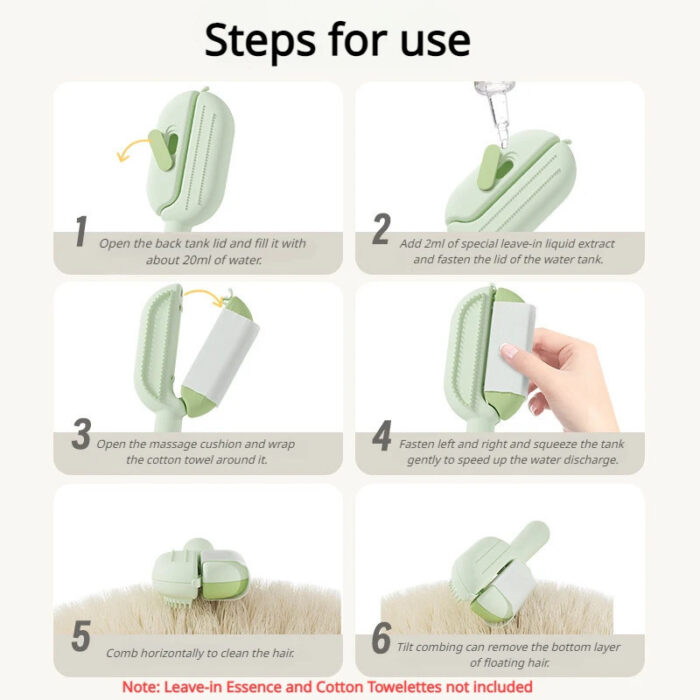 Steps for use

1 Open the back tank lid and fill it with about 20ml of water.

2 Add 2ml of special leave-in liquid extract and fasten the lid of the water tank.

3 Open the massage cushion and wrap the cotton towel around it.

4 Fasten left and right and squeeze the tank gently to speed up the water discharge.

5 Comb horizontally to clean the hair.

6 Tilt combing can remove the bottom layer of floating hair.

Note: Leave-in Essence and Cotton Towelettes not included