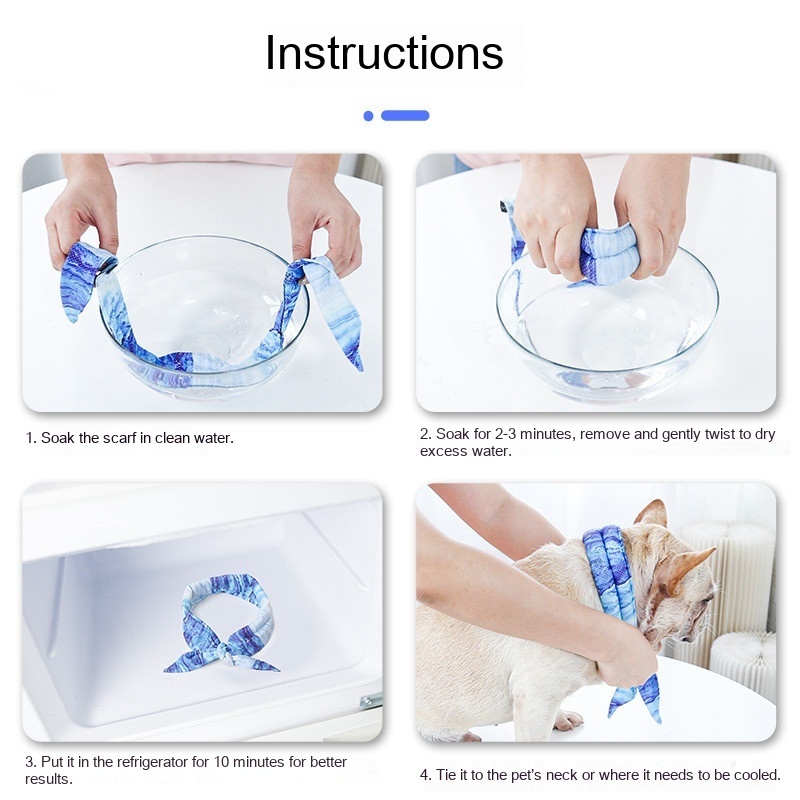 Instructions

1. Soak the scarf in clean water.

2. Soak for 2-3 minutes, remove and gently twist to dry excess water.

3. Put it in the refrigerator for 10 minutes for better results.

4. Tie it to the pet's neck or where it needs to be cooled.