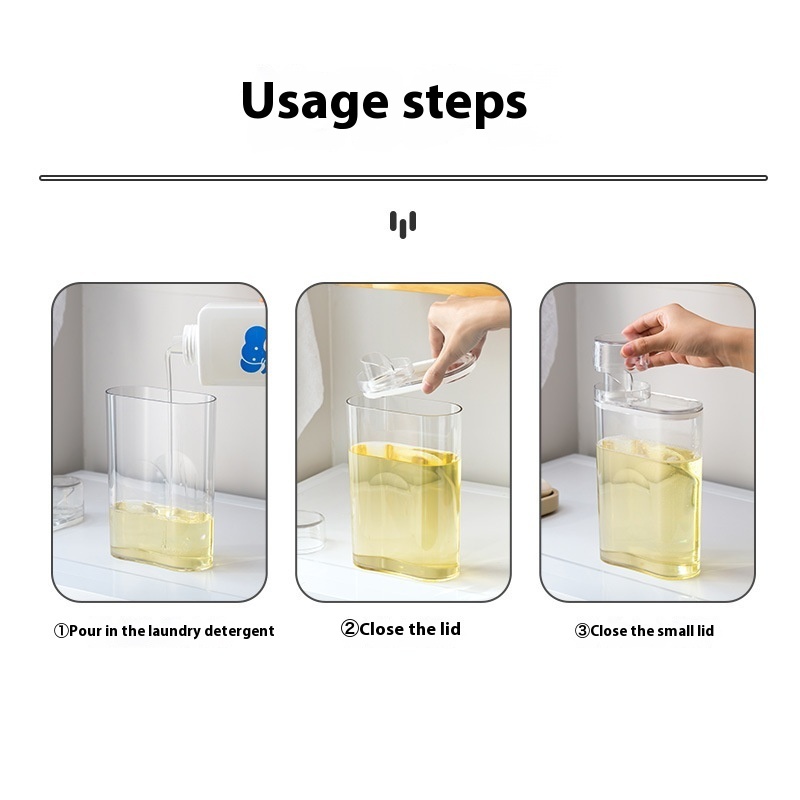 Usage steps

①Pour in the laundry detergent

②Close the lid

③Close the small lid