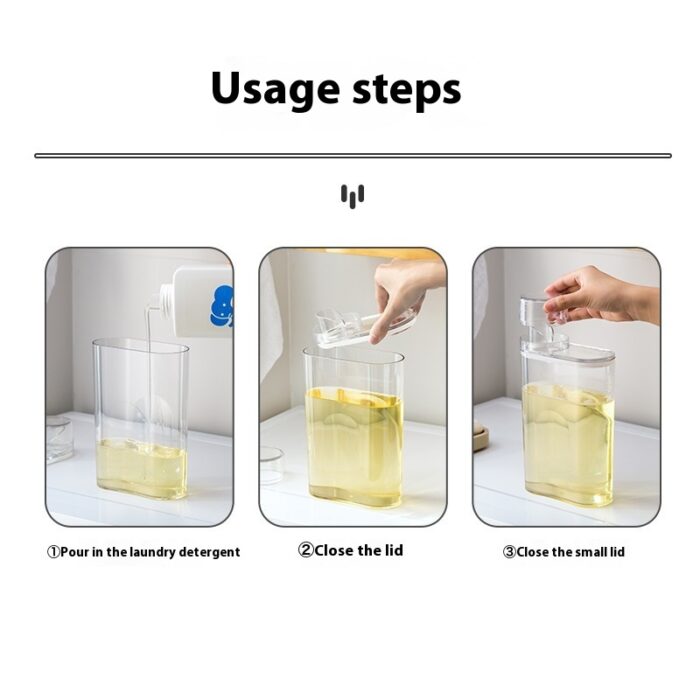 Usage steps

①Pour in the laundry detergent

②Close the lid

③Close the small lid