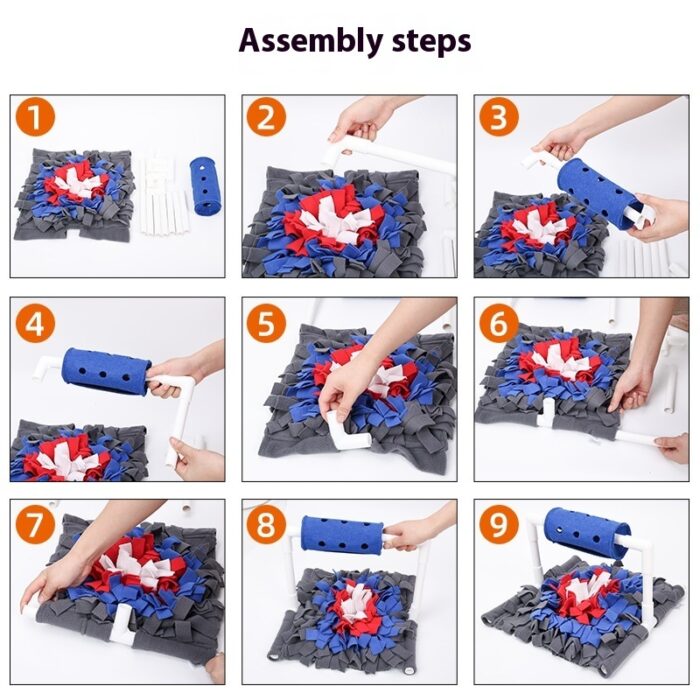 Assembly steps

1

2

3

4

5

6

7

8

9