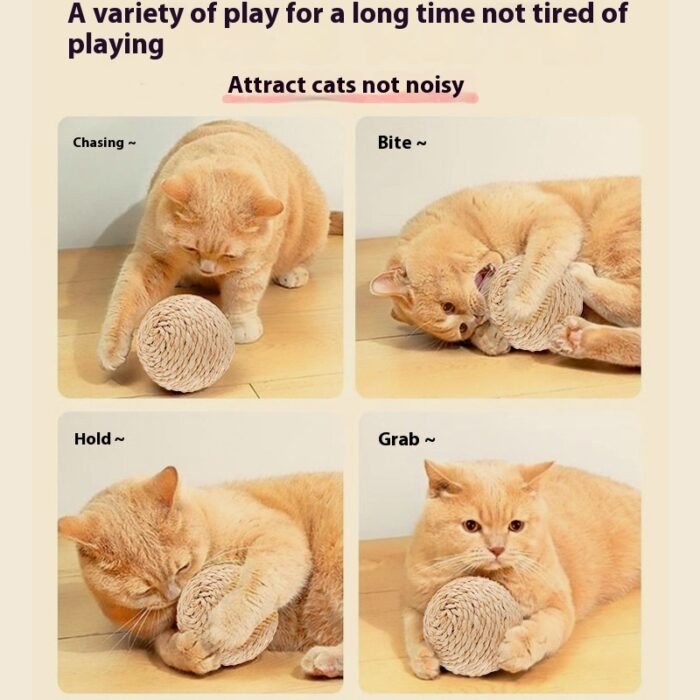 A variety of play for a long time not tired of playing

Attract cats not noisy

Chasing ~

Bite ~

Hold ~

Grab ~