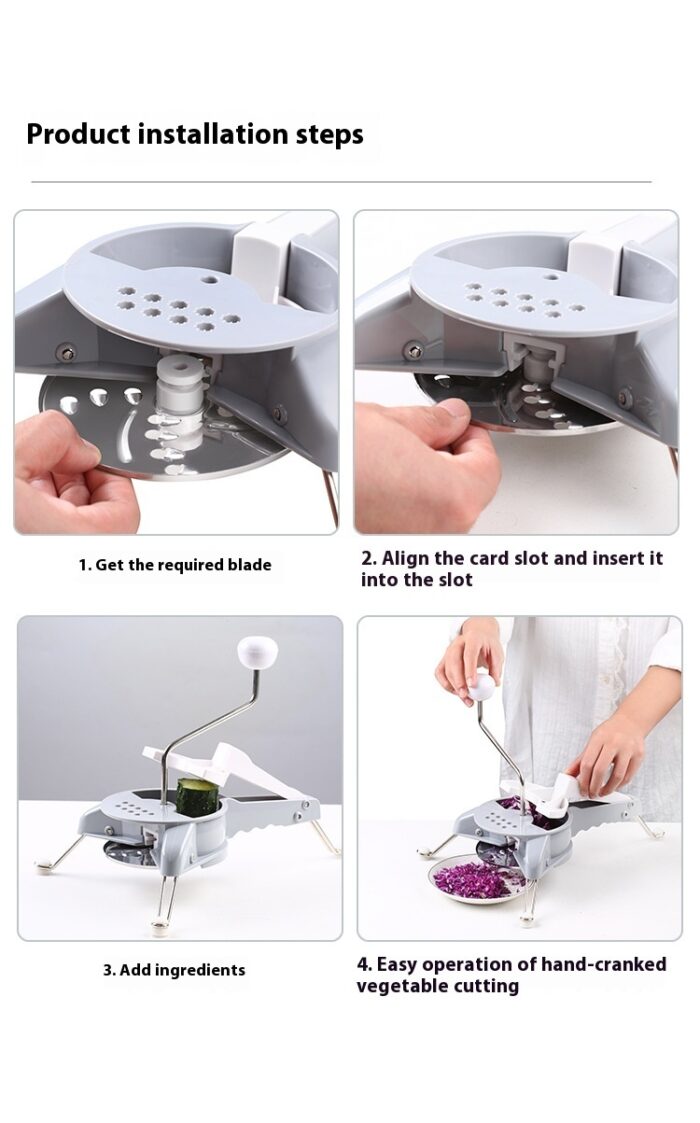 Product installation steps

1. Get the required blade

2. Align the card slot and insert it into the slot

3. Add ingredients

4. Easy operation of hand-cranked vegetable cutting