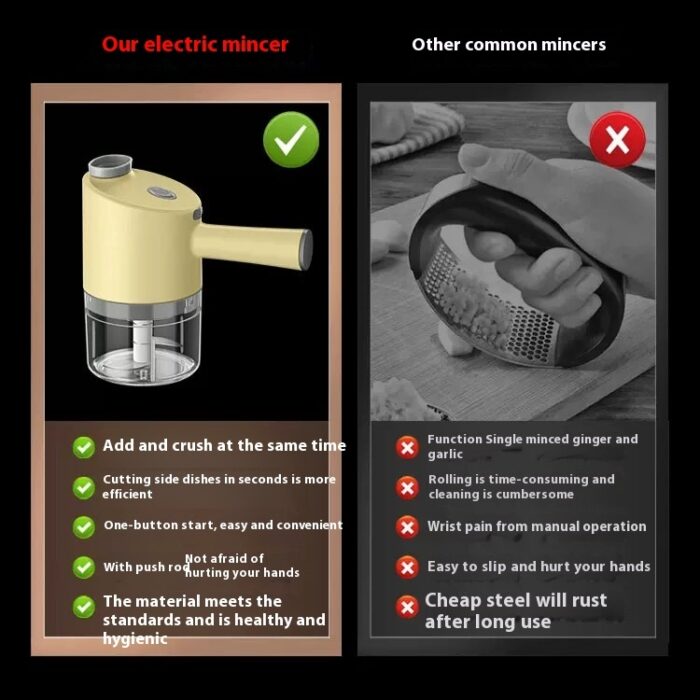 Our electric mincer

Add and crush at the same time

Cutting side dishes in seconds is more efficient

One-button start, easy and convenient

With push rod Not afraid of hurting your hands

The material meets the standards and is healthy and hygienic

Other common mincers

Function Single minced ginger and garlic

Rolling is time-consuming and cleaning is cumbersome

Wrist pain from manual operation

Easy to slip and hurt your hands

Cheap steel will rust after long use