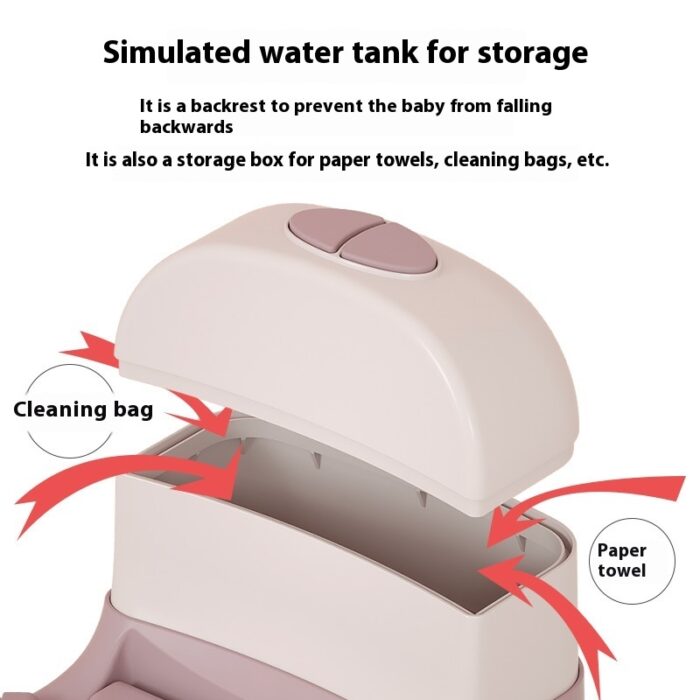 Simulated water tank for storage

It is a backrest to prevent the baby from falling backwards

It is also a storage box for paper towels, cleaning bags, etc.

Cleaning bag

Paper towel